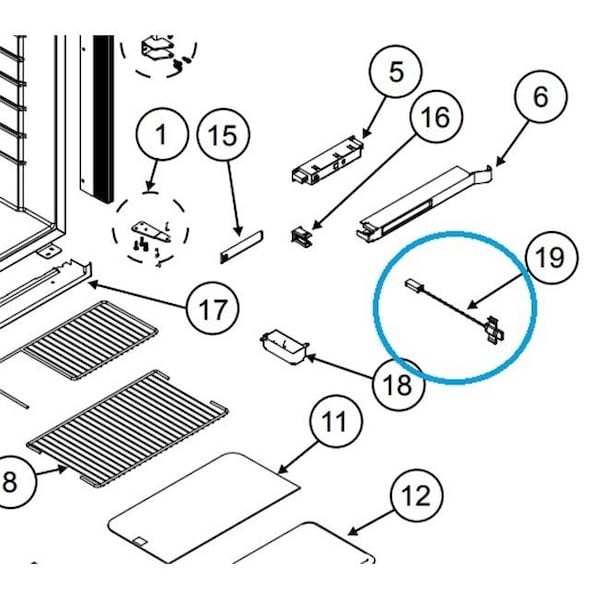 5
16
6
1
15
19
17
18
11
8
12